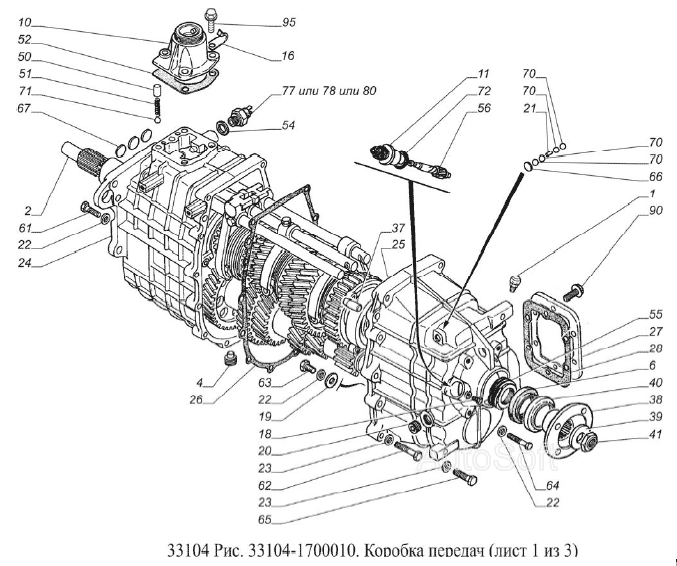 10
52
50
51
71
67
2
61
22
24
95
16
77 или 78 или 80
54
11
72
56
70
70
21
70
70
66
1
90
37
25
55
27
28
6
40
38
39
41
4
26
63
22
19
18
20
23
62
23
65
64
22
AutoSoft

33104 Рис. 33104-1700010. Коробка передач (лист 1 из 3)