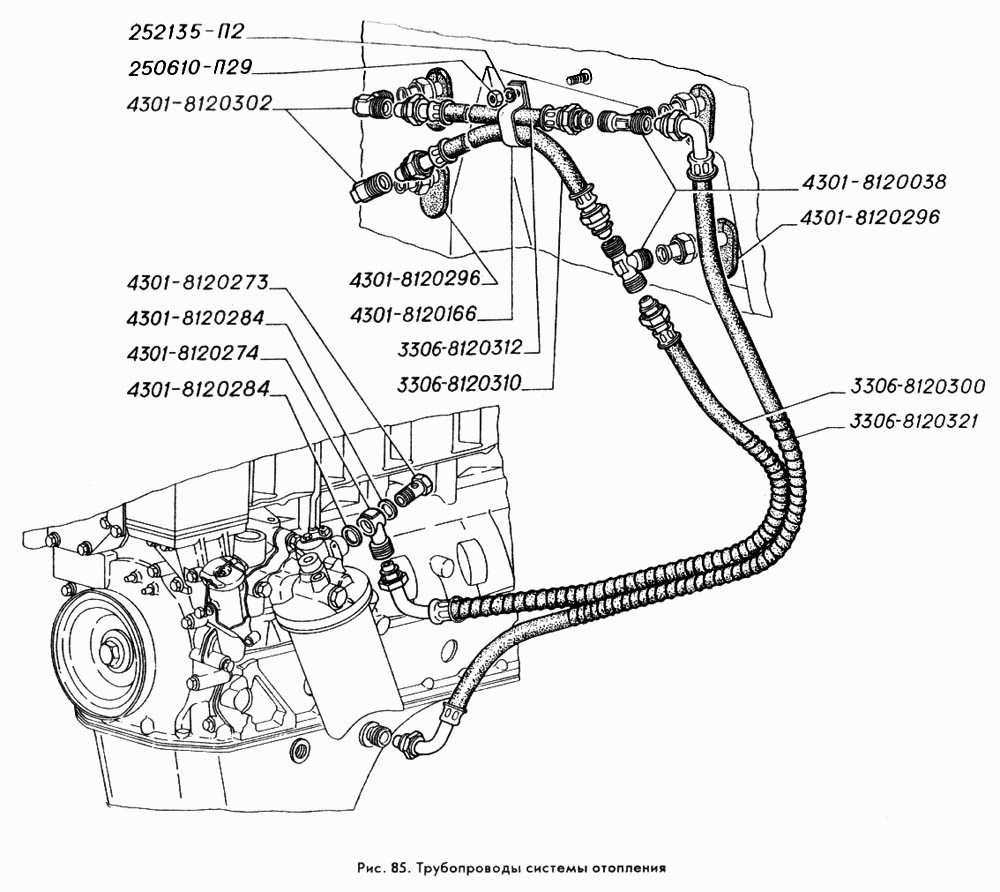 252135-П2
250610-П29
4301-8120302
4301-8120038
4301-8120296
4301-8120296
4301-8120166
3306-8120312
3306-8120310
4301-8120273
4301-8120284
4301-8120274
4301-8120284
3306-8120300
3306-8120321

Рис. 85. Трубопроводы системы отопления