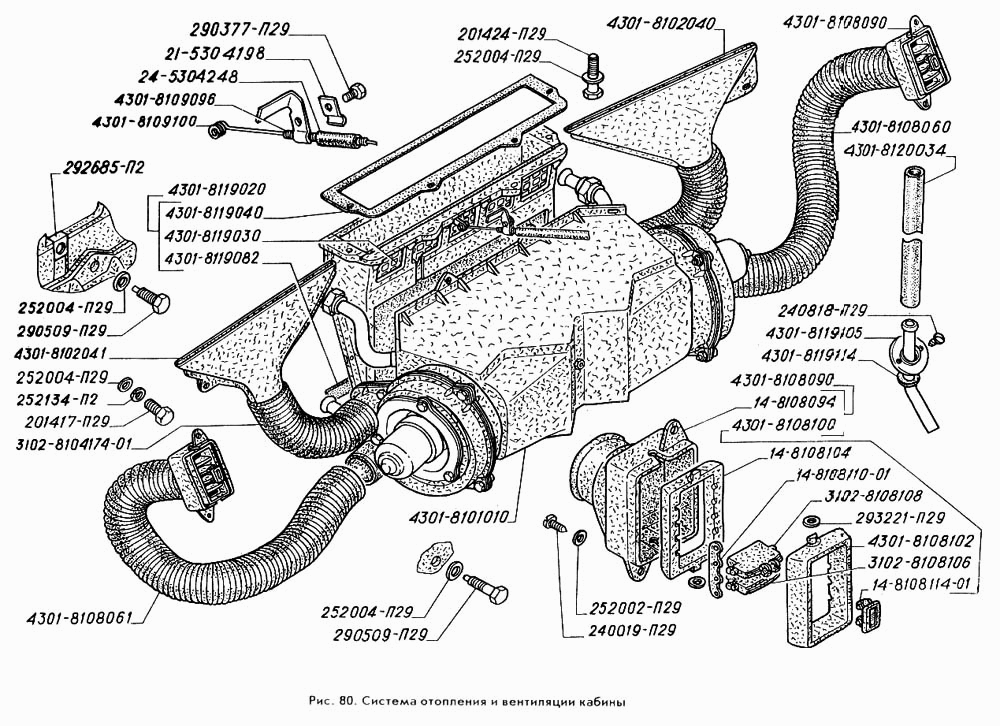 290377-П29
21-5304198
24-5304248
4301-8109096
4301-8109100
201424-П29
252004-П29
4301-8102040
4301-8108090
4301-8108060
4301-8120034
292685-П2
4301-8119020
4301-8119040
4301-8119030
4301-8119082
252004-П29
290509-П29
4301-8102041
252004-П29
252134-П2
201417-П29
3102-8104174-01
240818-П29
4301-8119105
4301-8119114
4301-8108090
14-8108094
4301-8108100
14-8108104
14-8108110-01
3102-8108108
293221-П29
4301-8108102
3102-8108106
14-8108114-01
4301-8101010
4301-8108061
252004-П29
290509-П29
252002-П29
240019-П29

Рис. 80. Система отопления и вентиляции кабины