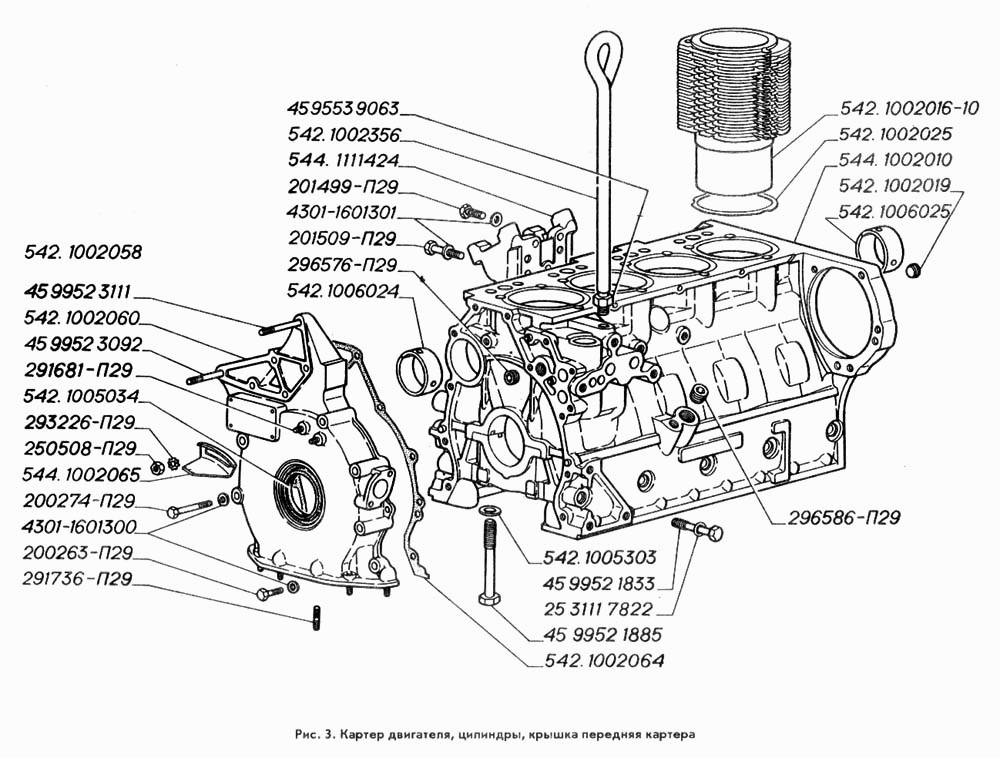 45 9553 9063
542. 1002356
544. 1111424
201499-П29
4301-1601301
201509-П29
296576-П29
542. 1006024
542. 1002016-10
542. 1002025
544. 1002010
542. 1002019
542. 1006025
542. 1002058
45 9952 3111
542. 1002060
45 9952 3092
291681-П29
542. 1005034
293226-П29
250508-П29
544. 1002065
200274-П29
4301-1601300
200263-П29
291736-П29
296586-П29
542. 1005303
45 9952 1833
25 3111 7822
45 9952 1885
542. 1002064

Рис. 3. Картер двигателя, цилиндры, крышка передняя картера