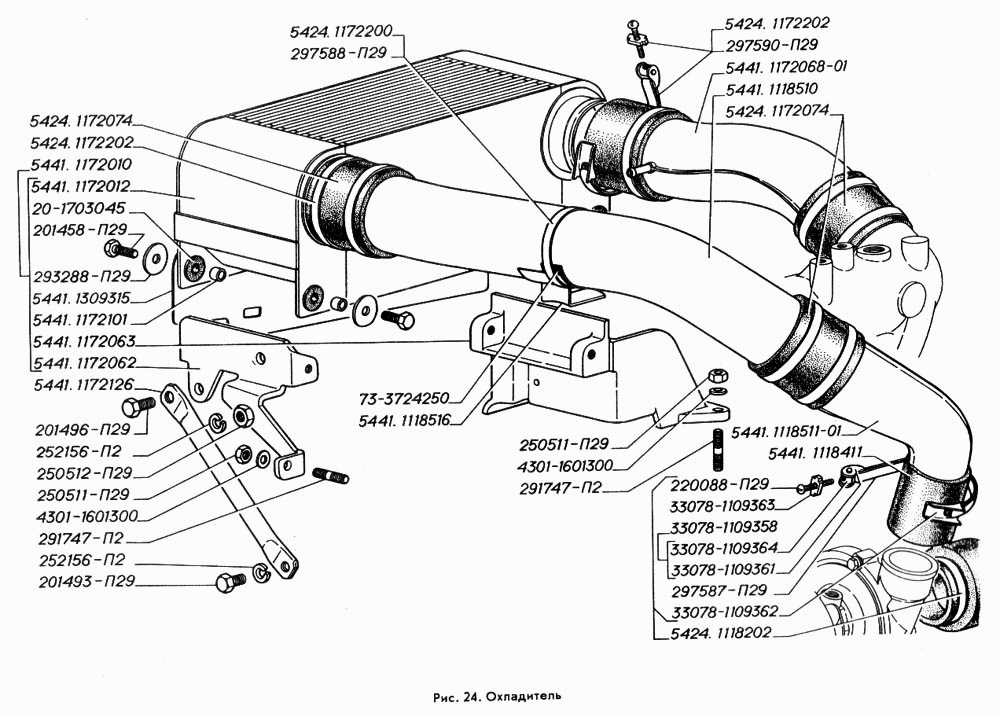 5424. 1172200
297588-П29
5424. 1172202
297590-П29
5441. 1172068-01
5441. 1118510
5424. 1172074
5424. 1172074
5424. 1172202
5441. 1172010
5441. 1172012
20-1703045
201458-П29
293288-П29
5441. 1309315
5441. 1172101
5441. 1172063
5441. 1172062
5441. 1172126
201496-П29
252156-П2
250512-П29
250511-П29
4301-1601300
291747-П2
252156-П2
201493-П29
73-3724250
5441. 1118516
250511-П29
4301-1601300
291747-П2
5441. 1118511-01
5441. 1118411
220088-П29
33078-1109363
33078-1109358
33078-1109364
33078-1109361
297587-П29
33078-1109362
5424. 1118202

Рис. 24. Охладитель