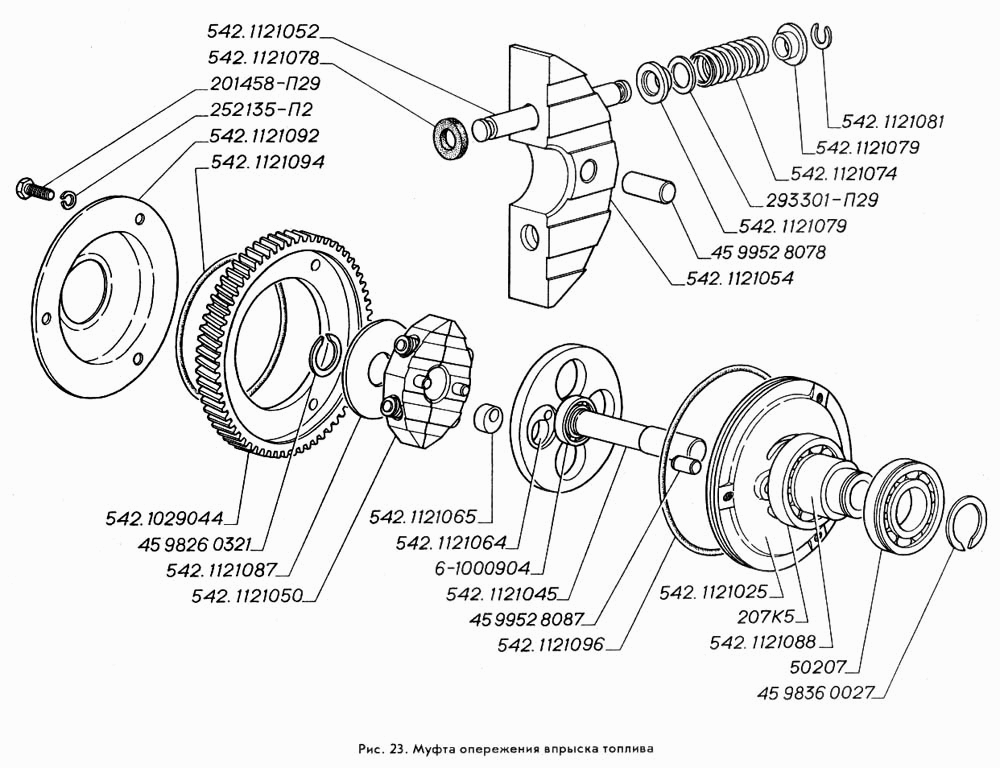 542.1121052
542.1121078
201458-П29
252135-П2
542.1121092
542.1121094

542.1121081
542.1121079
542.1121074
293301-П29
542.1121079
45 9952 8078
542.1121054

542.1029044
45 9826 0321
542.1121087
542.1121050

542.1121065
542.1121064
6-1000904
542.1121045
45 9952 8087
542.1121096

542.1121025
207К5
542.1121088
50207
45 9836 0027

Рис. 23. Муфта опережения впрыска топлива