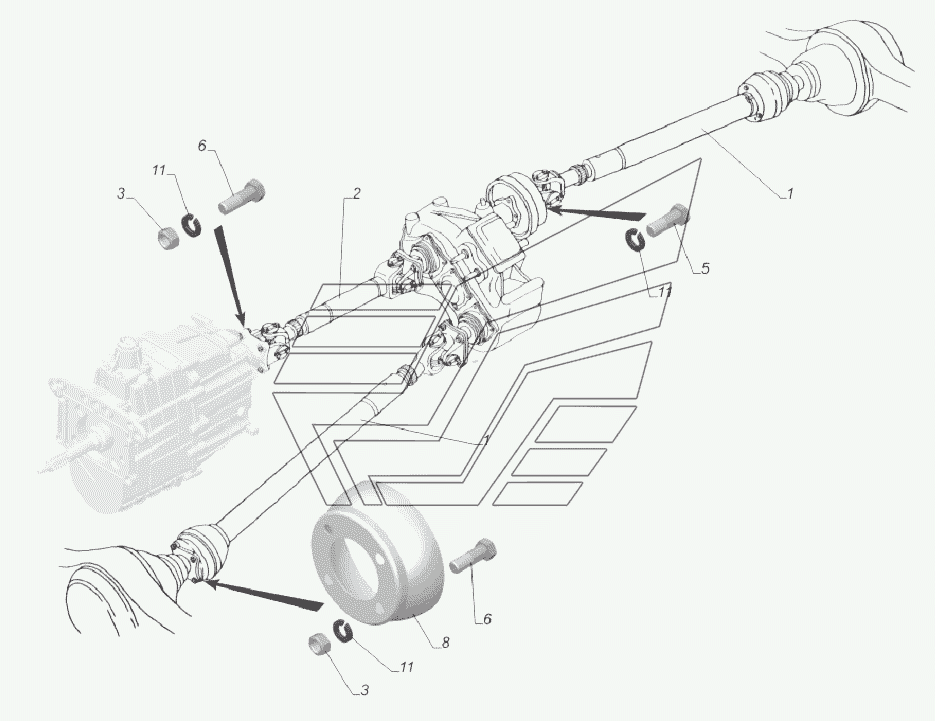 6
11
3
2
1
5
11
1
6
8
11
3