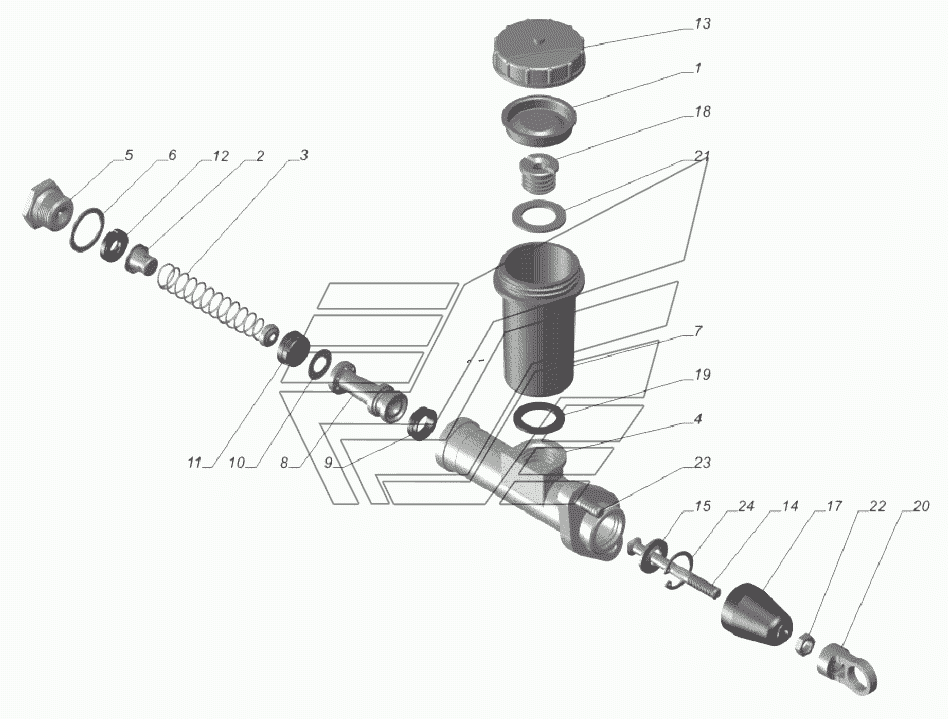 13
1
18
21
5
6
12
2
3
7
19
4
23
11
10
8
9
15
24
14
17
22
20