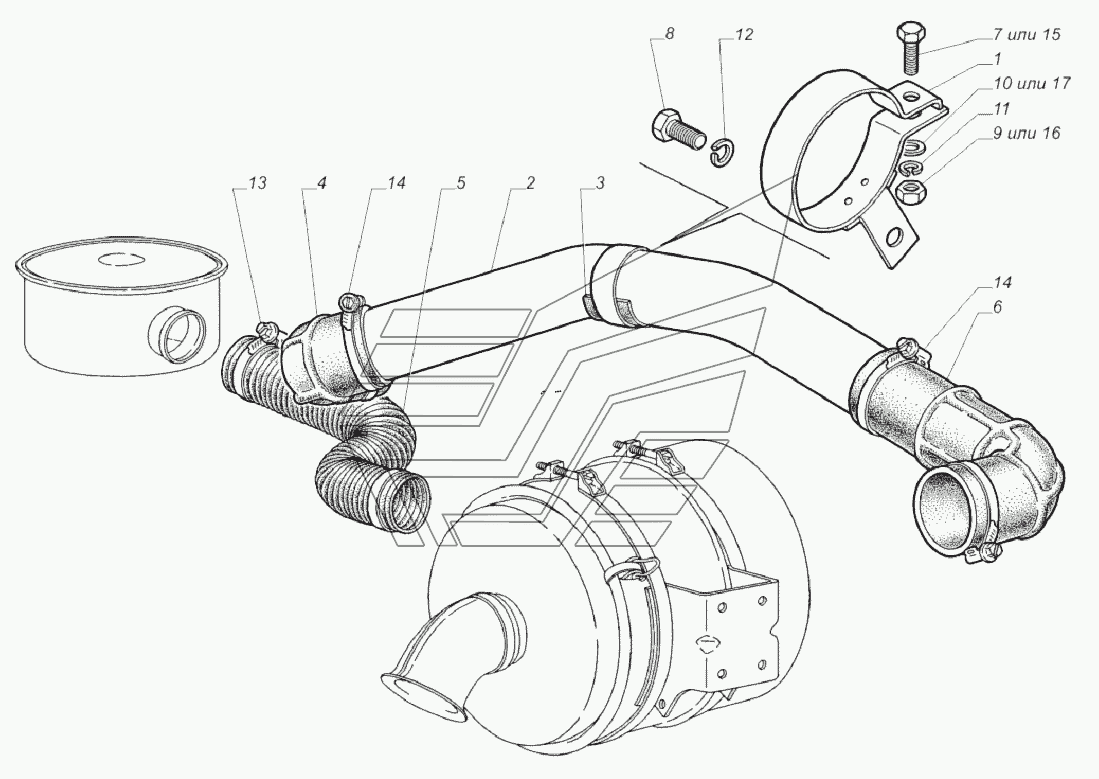 8
12
7 или 15
1
10 или 17
11
9 или 16
13
4
14
5
2
3
14
6