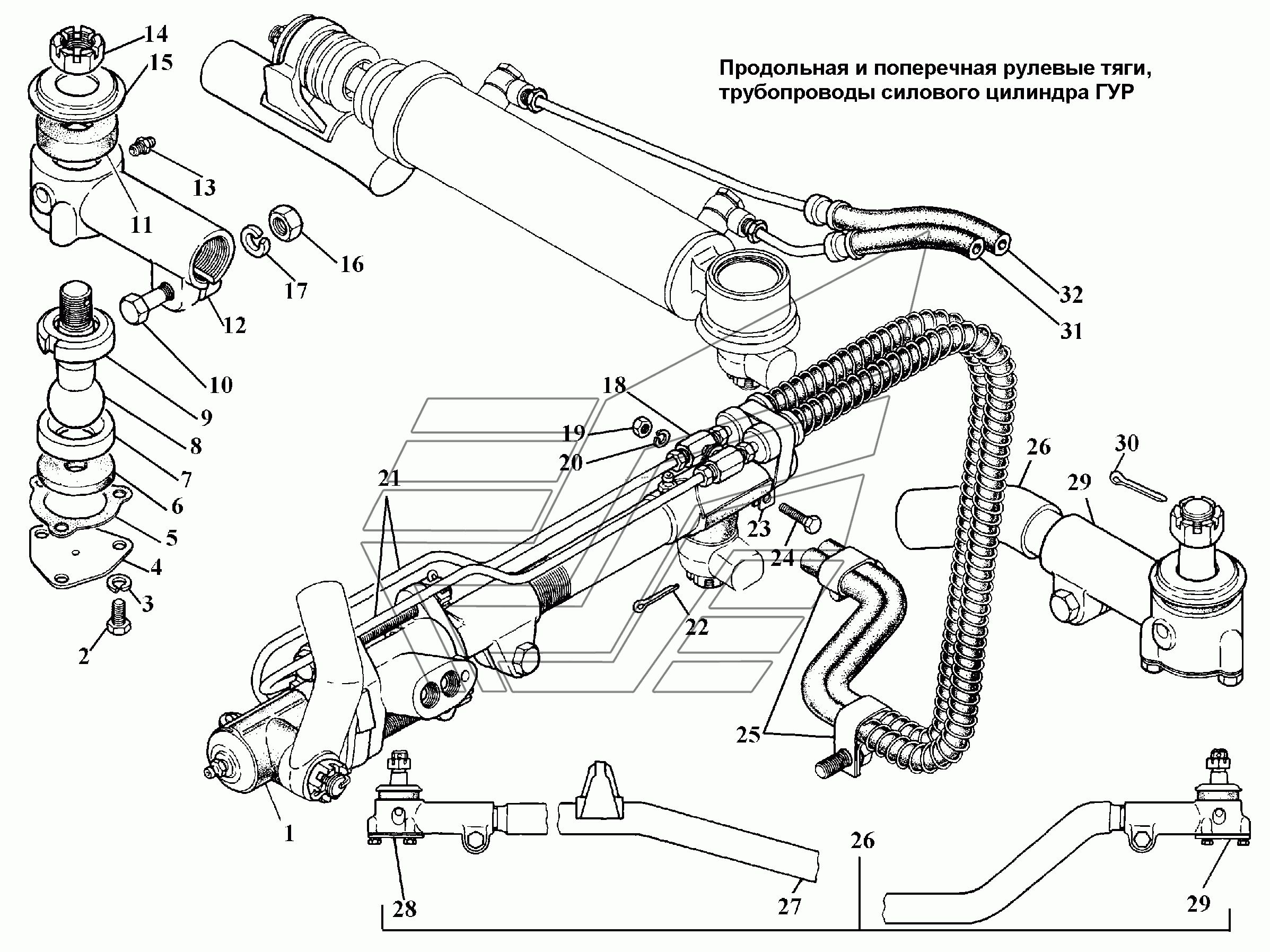 Продольная и поперечная рулевые тяги, трубопроводы силового цилиндра ГУР

14
15
13
11
16
17
12
10
9
8
7
6
5
4
3
2
32
31
18
19
20
21
26
30
29
23
24
22
25
1
28
27
26
29