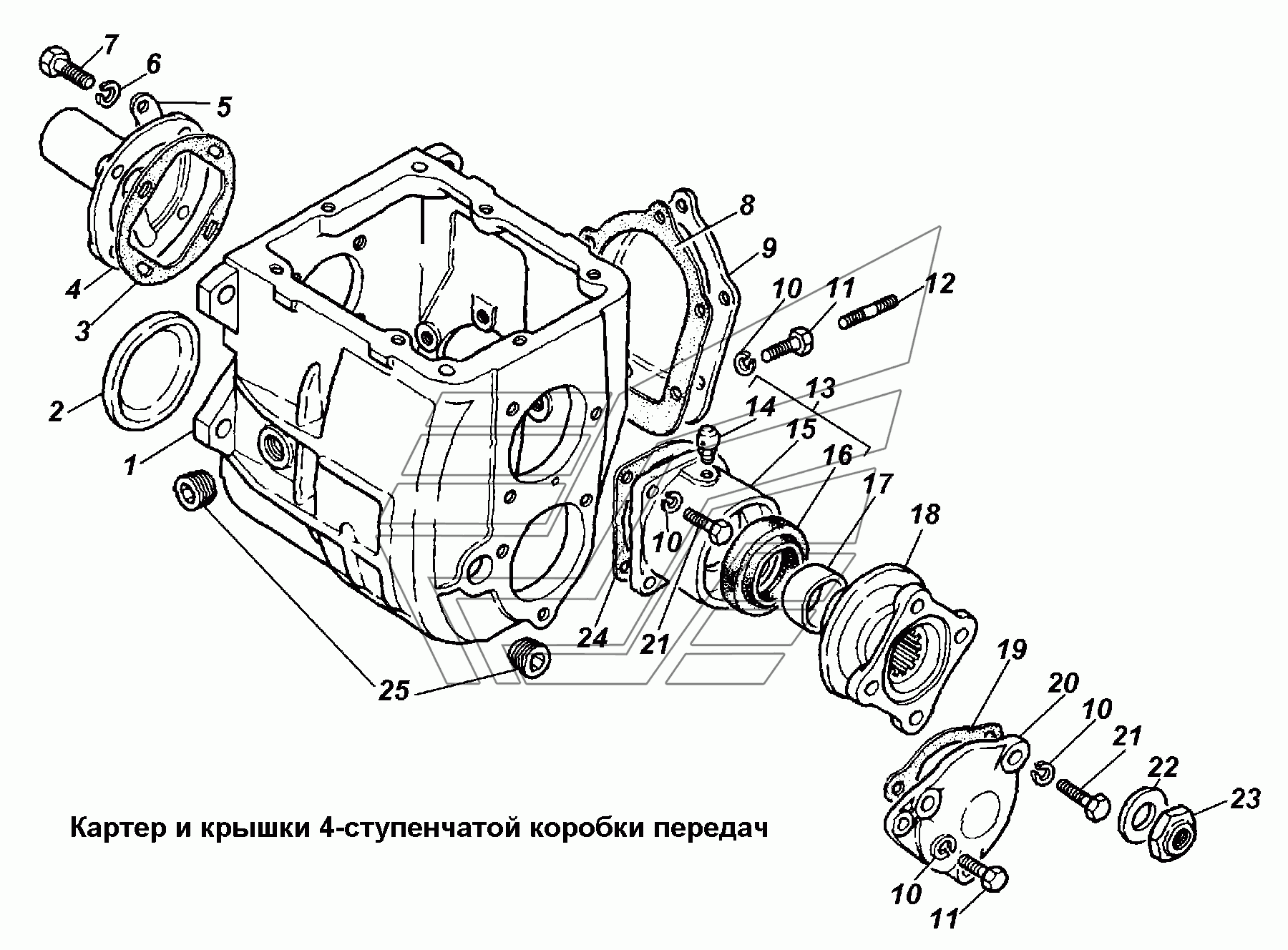 7
6
5
4
3
2
1
8
9
10
11
12
13
14
15
16
17
18
10
24
21
25
19
20
10
21
22
23
10
11

Картер и крышки 4-ступенчатой коробки передач