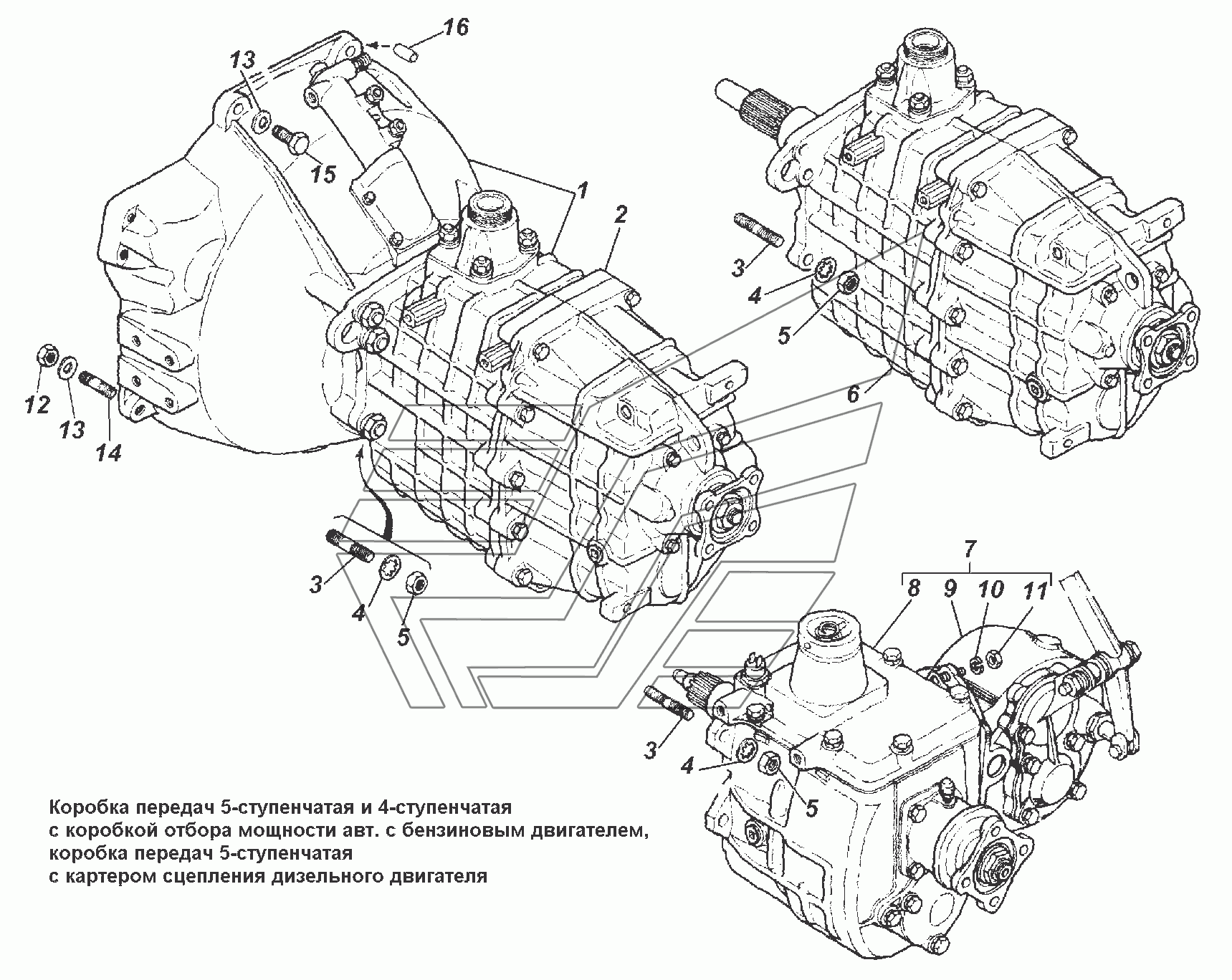 16
13
15
1
2
12
13
14
3
4
5
3
4
5
6
7
8
9
10
11
3
4
5

Коробка передач 5-ступенчатая и 4-ступенчатая с коробкой отбора мощности авт. с бензиновым двигателем, коробка передач 5-ступенчатая с картером сцепления дизельного двигателя