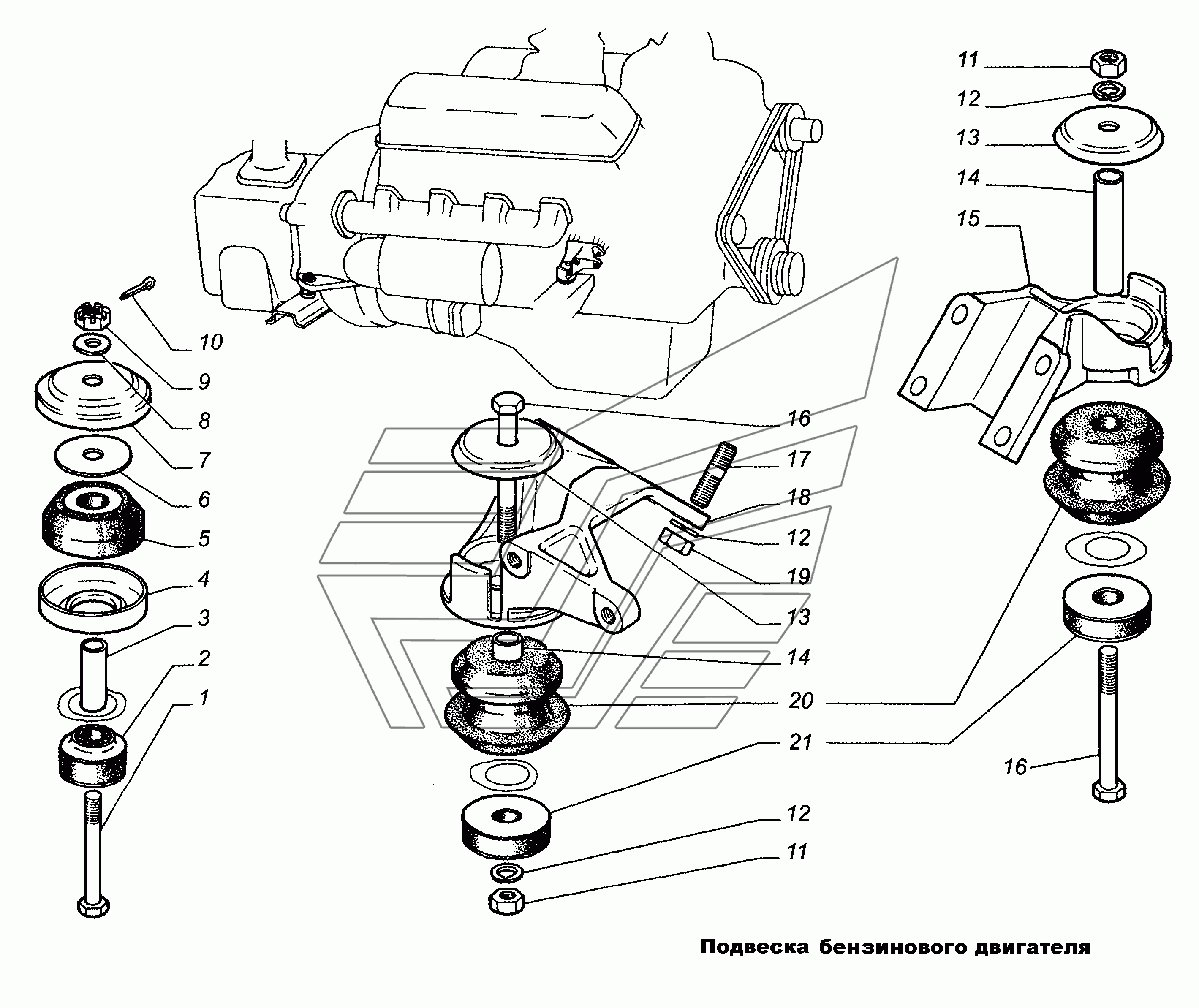 11
12
13
14
15
10
9
8
7
6
5
4
3
2
1
16
17
18
12
19
13
14
20
21
12
11
16

Подвеска бензинового двигателя