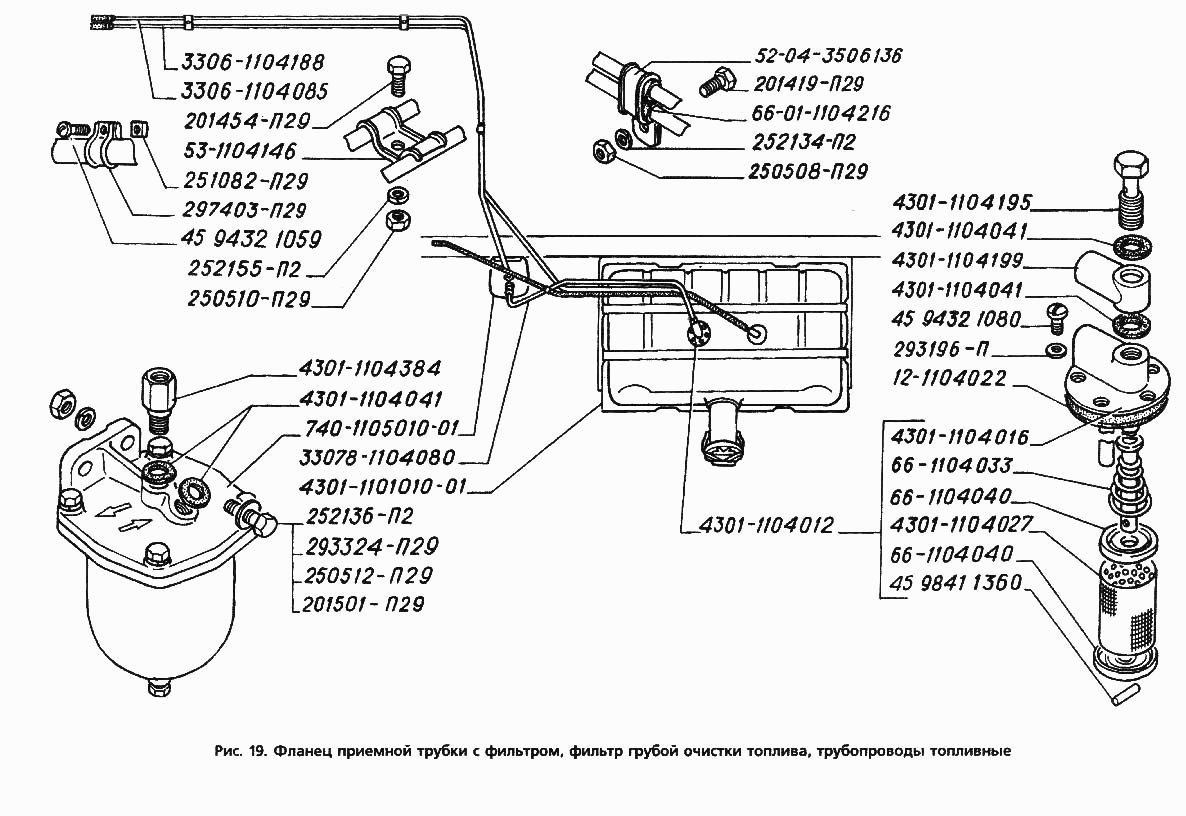 3306-1104188
3306-1104085
201454-П29
53-1104146
251082-П29
297403-П29
45 9432 1059
252155-П2
250510-П29

52-04-3506136
201419-П29
66-01-1104216
252134-П2
250508-П29

4301-1104195
4301-1104041
4301-1104199
4301-1104041
45 9432 1080
293196-П
12-1104022
4301-1104016
66-1104033
66-1104040
4301-1104027
66-1104040
45 9841 1360

4301-1104384
4301-1104041
740-1105010-01
33078-1104080
4301-1101010-01
252136-П2
293324-П29
250512-П29
201501-П29

4301-1104012

Рис. 19. Фланец приемной трубки с фильтром, фильтр грубой очистки топлива, трубопроводы топливные