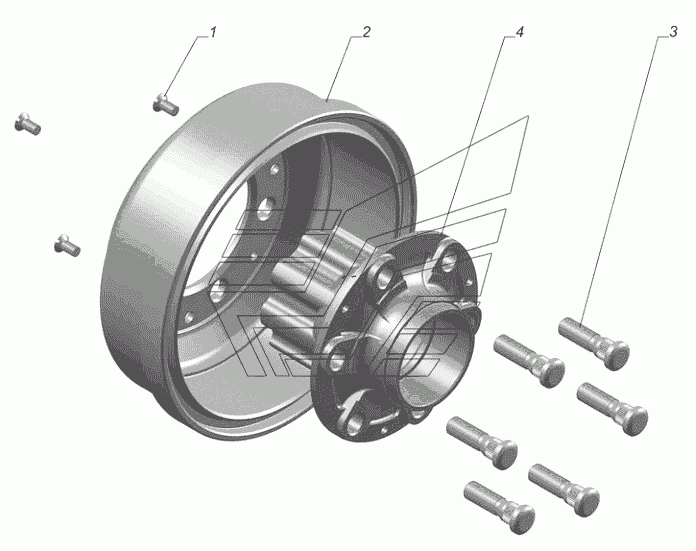 1
2
4
3