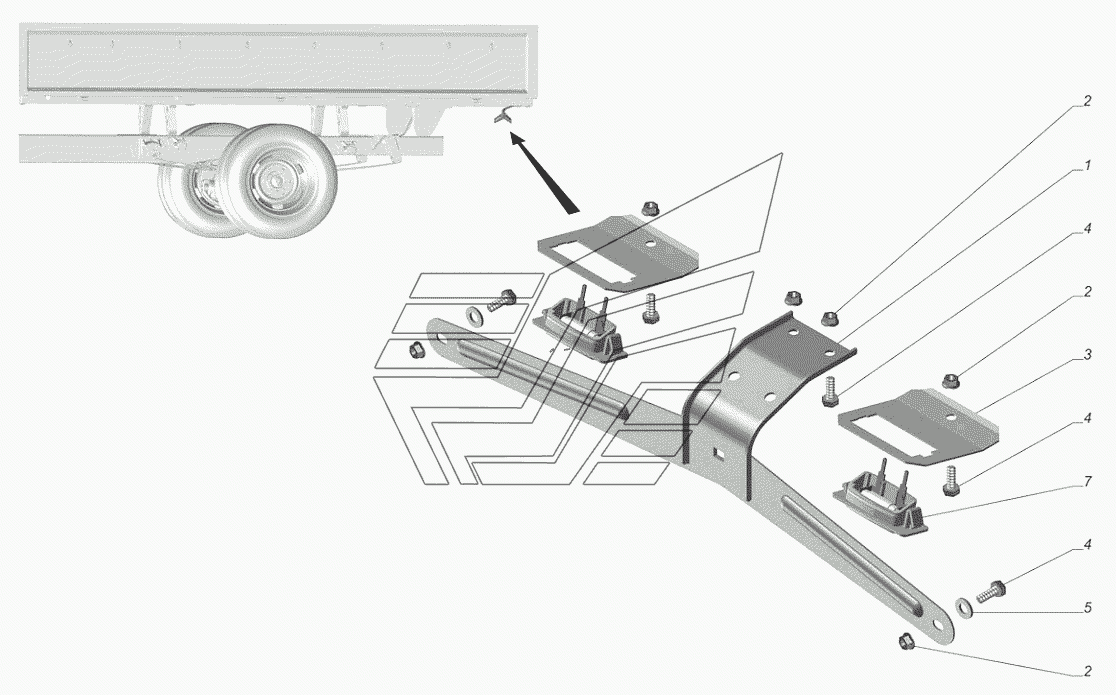 2
1
4
2
3
4
7
4
5
2