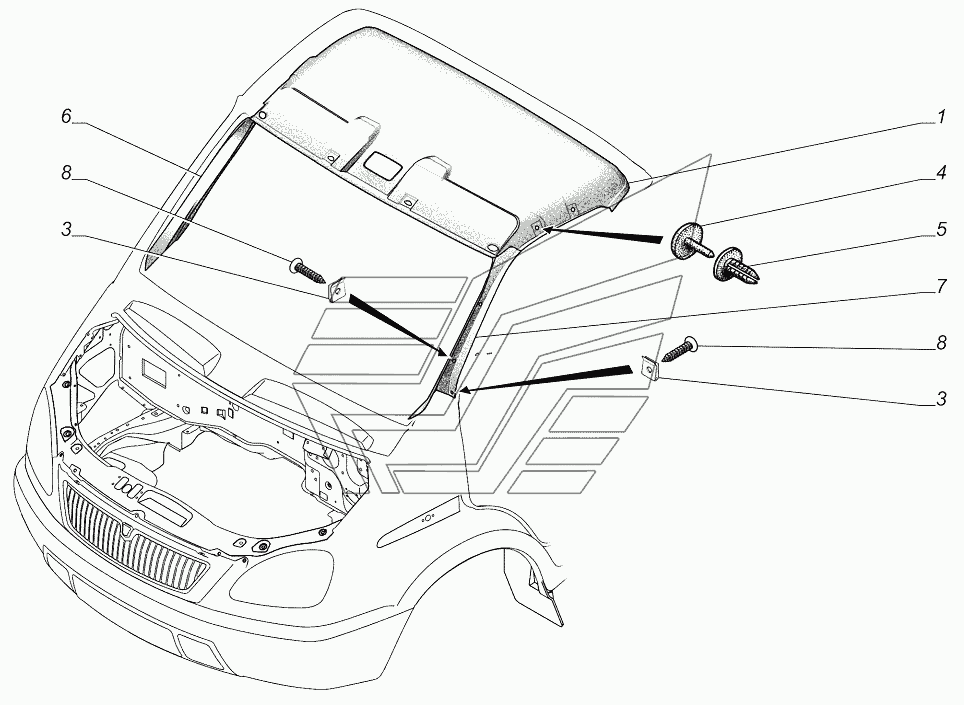 6
8
3
1
4
5
7
8
3