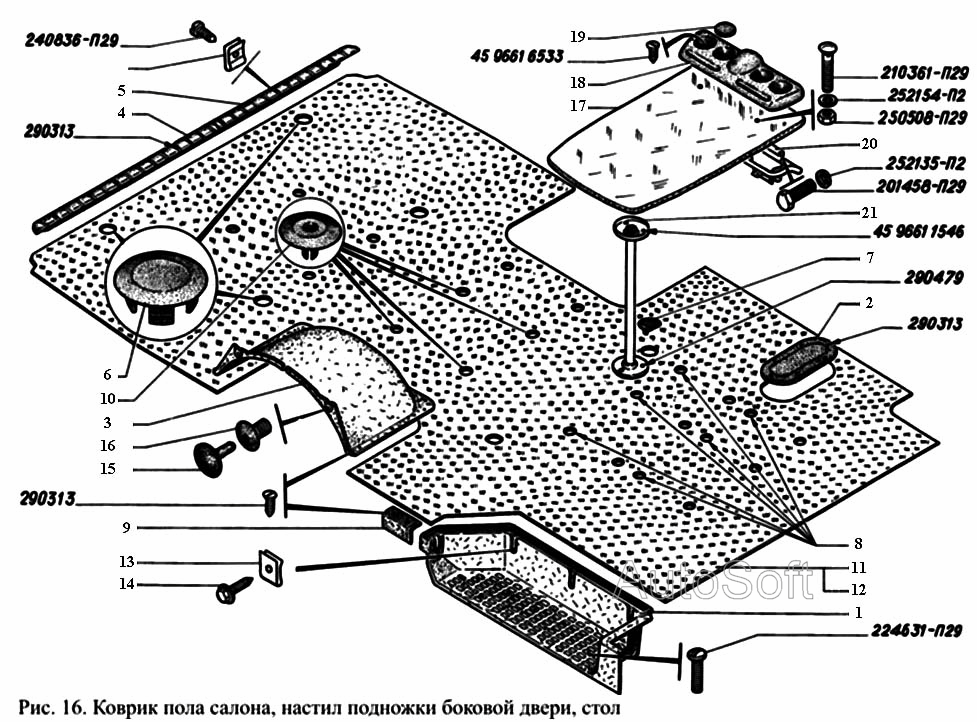 240836-П29
5
4
290313
6
10
3
16
15
290313
9
13
14
19
45 9661 6533
18
17
210361-П29
252154-П2
250508-П29
20
252135-П2
201458-П29
21
45 9661 1546
7
290479
2
290313
8
11
12
1
224631-П29
AutoSoft
Рис. 16. Коврик пола салона, настил подножки боковой двери, стол