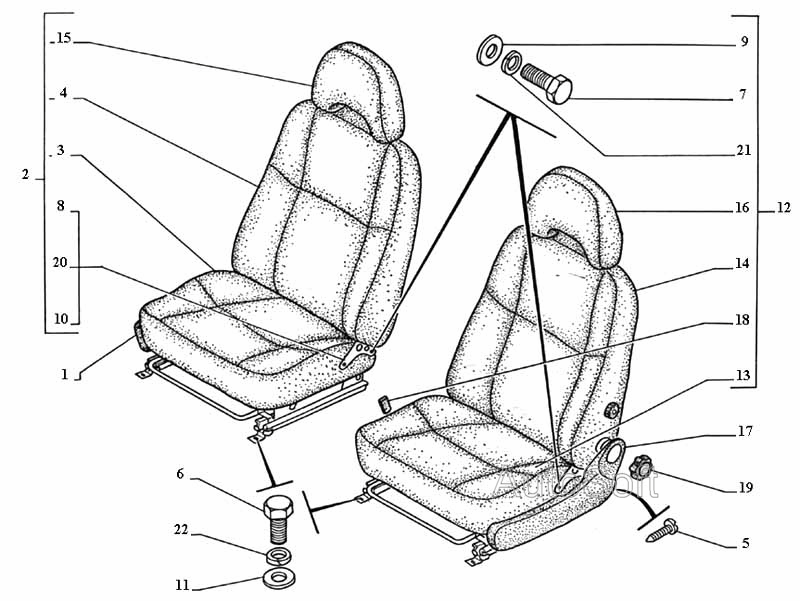 15
4
3
2
8
20
10
1
6
22
11
9
7
21
16
12
14
18
13
17
19
5
AutoSoft