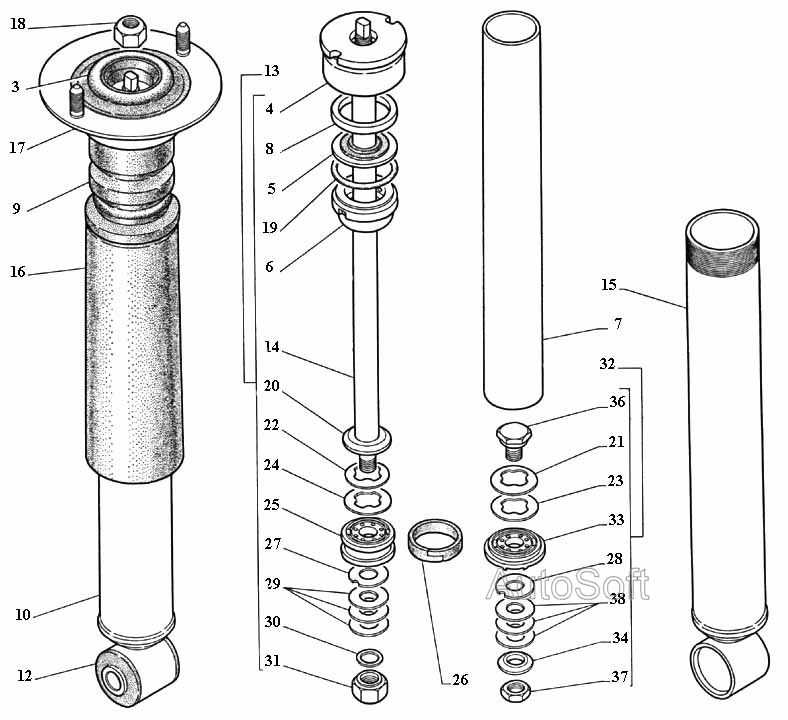 18
3
17
9
16
10
12
13
4
8
5
19
6
14
20
22
24
25
27
29
30
31
26
7
36
21
23
33
28
38
34
37
32
15
AutoSoft