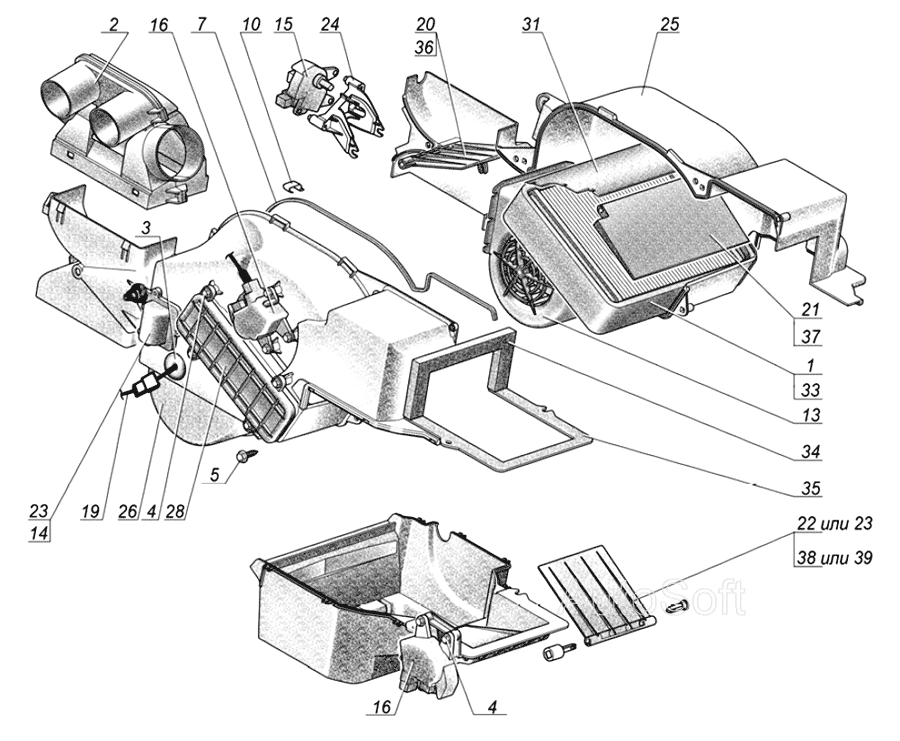 2
16
7
10
15
24
20
36
31
25
3
21
37
1
33
13
34
35
5
23
14
19
26
4
28
22 или 23
38 или 39
AutoSoft
16
4