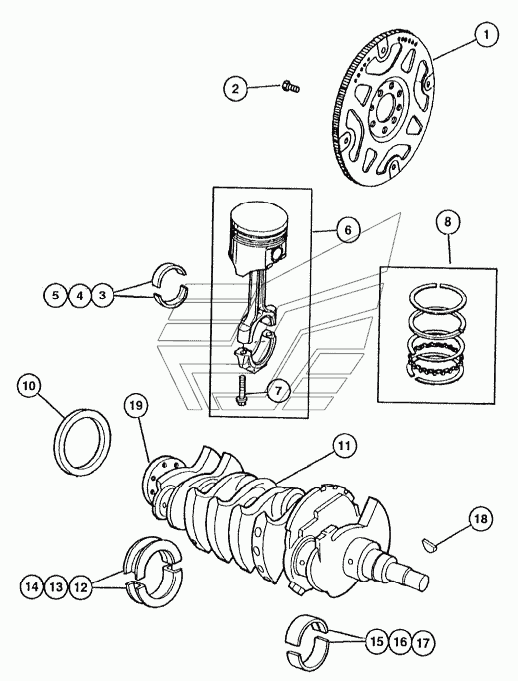 1
2
6
8
5 4 3
7
10
19
11
18
14 13 12
15 16 17