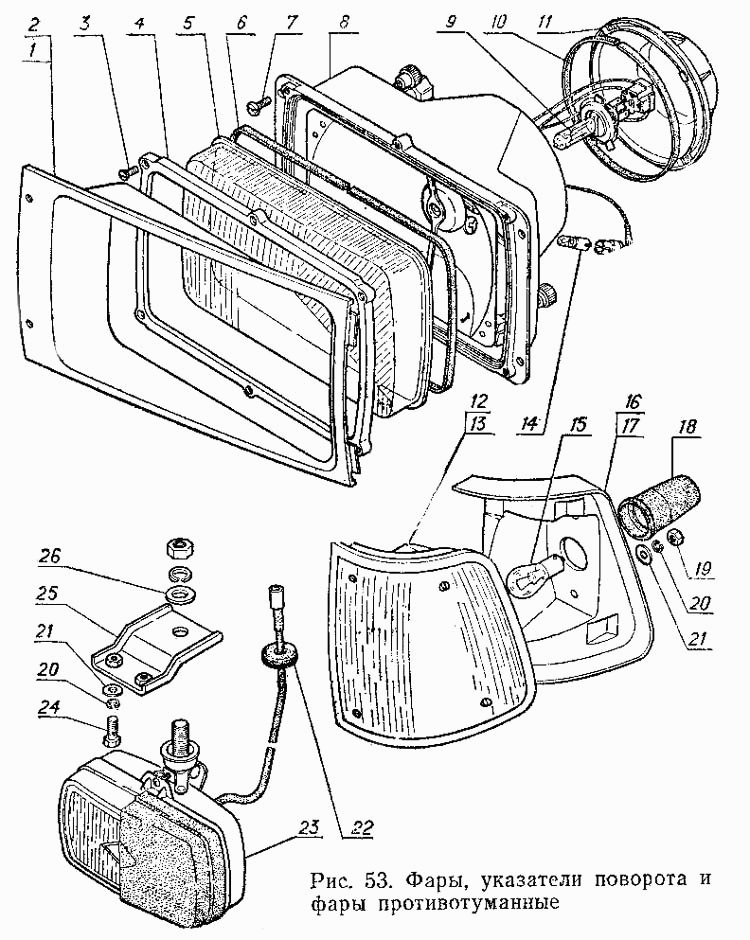 2
1
3
4
5
6
7
8
9
10
11
12
13
14
15
16
17
18
19
20
21
26
25
21
20
24
22
23

Рис. 53. Фары, указатели поворота и фары противотуманные