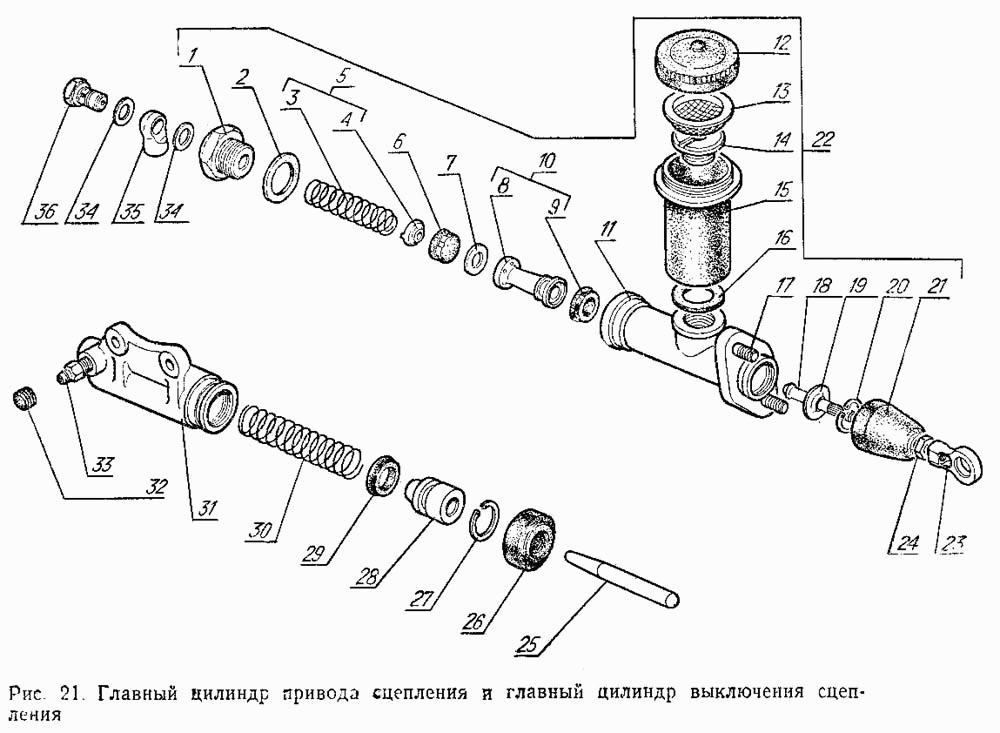 1
2
5
3
4
6
7
10
8
9
11
12
13
14
22
15
16
17
18
19
20
21
36
34
35
34
33
32
31
30
29
28
27
26
25
24
23

Рис. 21. Главный цилиндр привода сцепления и главный цилиндр выключения сцепления