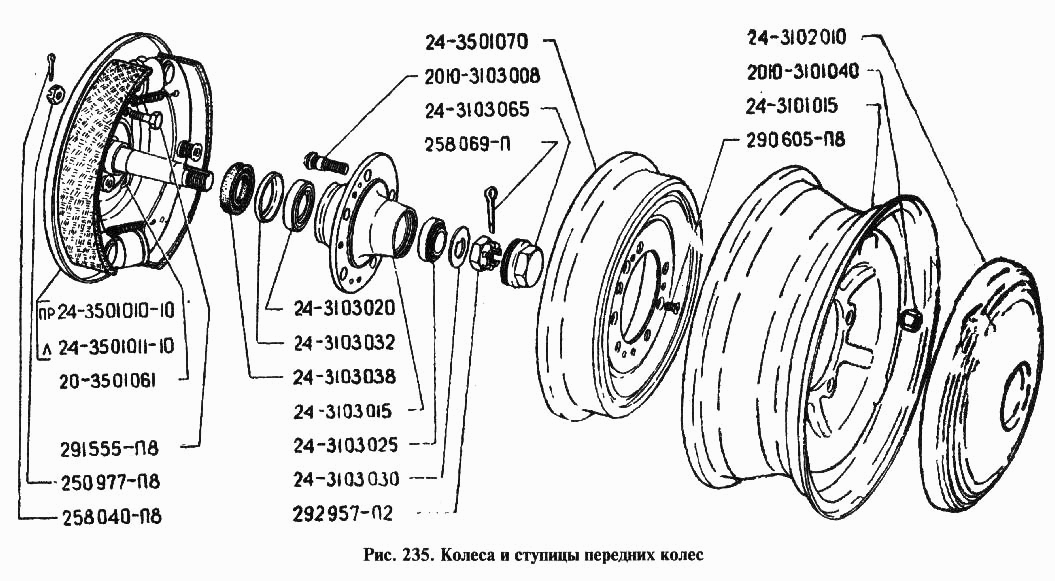 24-3501070
2010-3103008
24-3103065
258069-П
24-3102010
2010-3101040
24-3101015
290605-П8
ПР 24-3501010-10
Л 24-3501011-10
20-3501061
291555-П8
250977-П8
258040-П8
24-3103020
24-3103032
24-3103038
24-3103015
24-3103025
24-3103030
292957-П2

Рис. 235. Колеса и ступицы передних колес