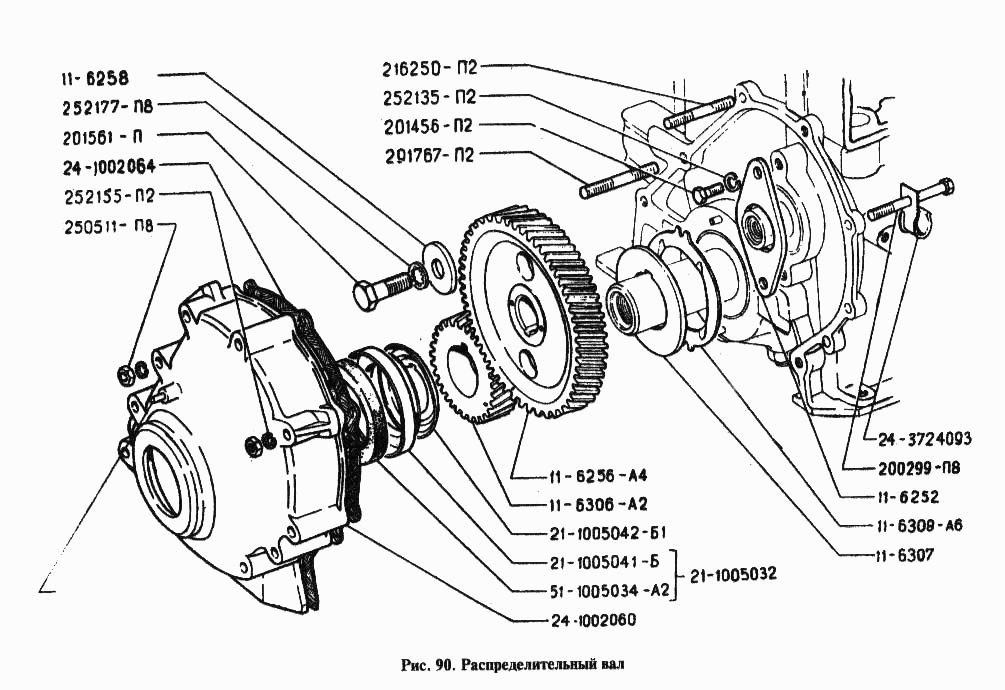 11-6258
252177-П8
201561-П
24-1002064
252155-П2
250511-П8
216250-П2
252135-П2
201456-П2
291767-П2
24-3724093
200299-П8
11-6252
11-6309-А6
11-6307
11-6256-А4
11-6306-А2
21-1005042-Б1
21-1005041-Б
51-1005034-А2
21-1005032
24-1002060

Рис. 90. Распределительный вал