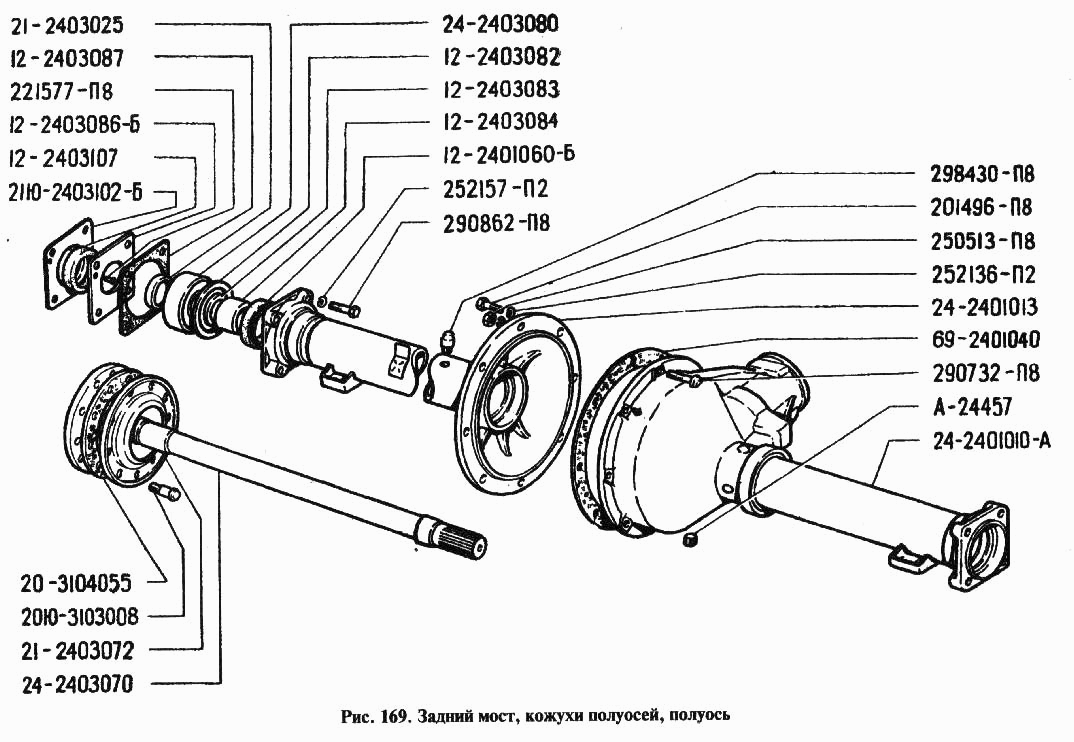 21-2403025
12-2403087
221577-П8
12-2403086-Б
12-2403107
21Ю-2403102-Б

24-2403080
12-2403082
12-2403083
12-2403084
12-2401060-Б
252157-П2
290862-П8

298430-П8
201496-П8
250513-П8
252136-П2
24-2401013
69-2401040
290732-П8
А-24457
24-2401010-А

20-3104055
20Ю-3103008
21-2403072
24-2403070

Рис. 169. Задний мост, кожухи полуосей, полуось