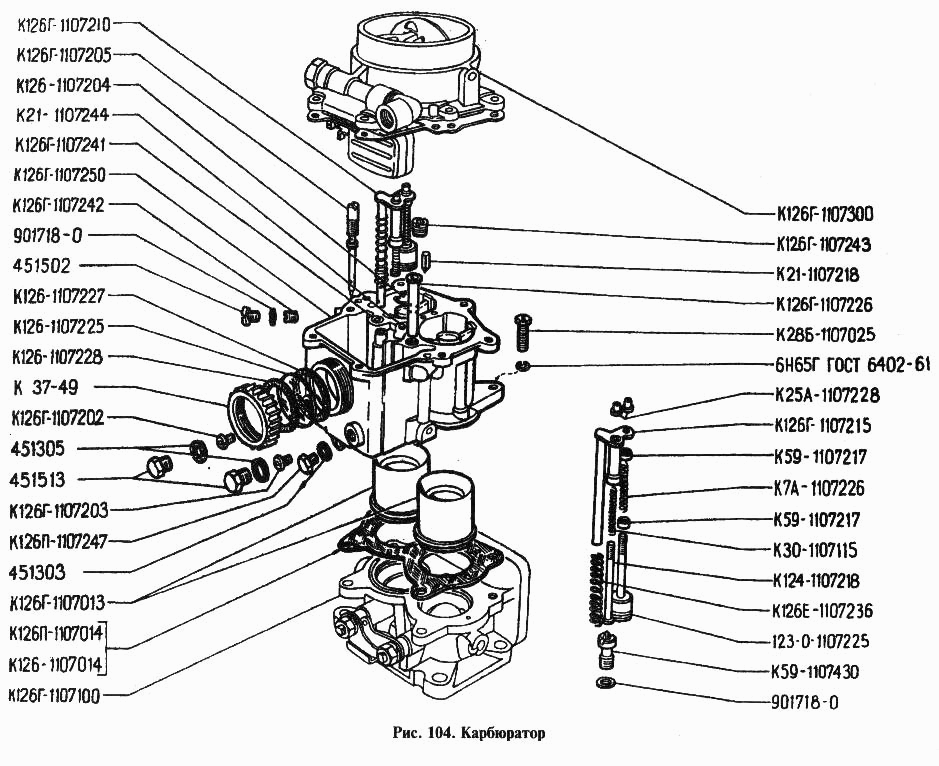 К126Г-1107210
К126Г-1107205
К126-1107204
К21-1107244
К126Г-1107241
К126Г-1107250
К126Г-1107242
901718-0
451502
К126-1107227
К126-1107225
К126-1107228
К 37-49
К126Г-1107202
451305
451513
К126Г-1107203
К126П-1107247
451303
К126Г-1107013
К126П-1107014
К126-1107014
К126Г-1107100

К126Г-1107300
К126Г-1107243
К21-1107218
К126Г-1107226
К28Б-1107025
6Н65Г ГОСТ 6402-61
К25А-1107228
К126Г-1107215
К59-1107217
К7А-1107226
К59-1107217
К30-1107115
К124-1107218
К126Е-1107236
123-0-1107225
К59-1107430
901718-0

Рис. 104. Карбюратор