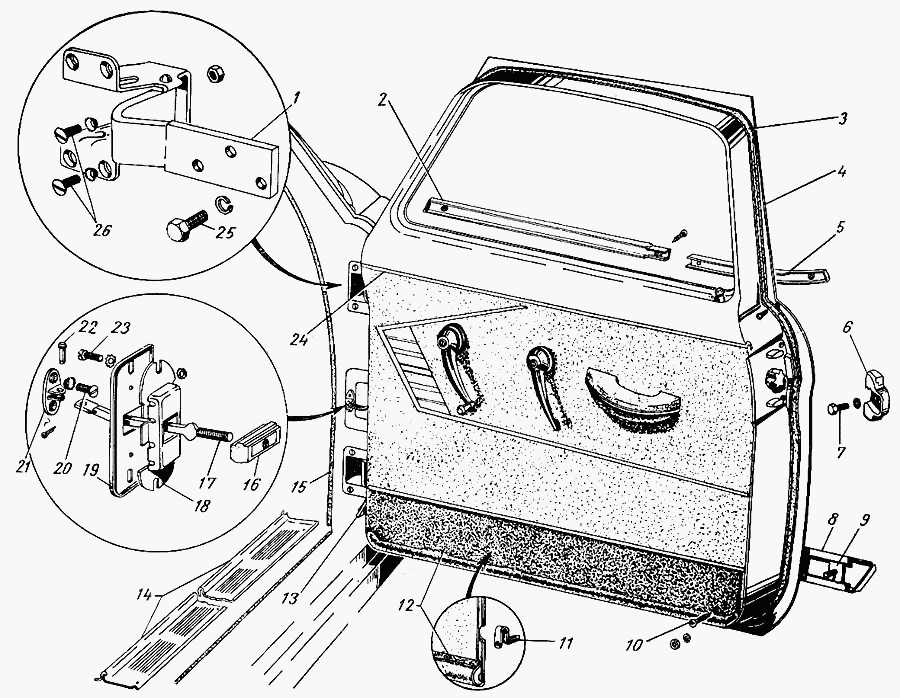 1
2
3
4
5
6
7
8
9
10
11
12
13
14
15
16
17
18
19
20
21
22
23
24
25
26