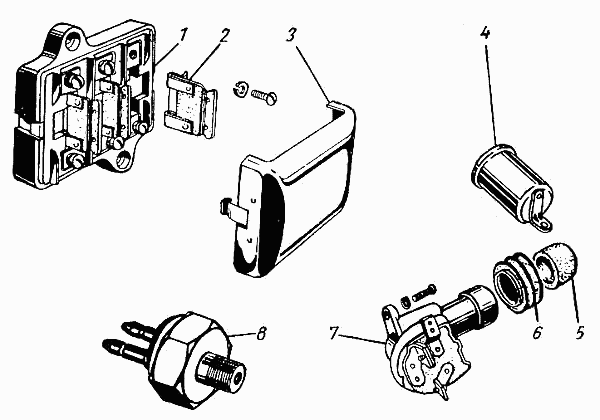 1
2
3
4
8
7
6
5