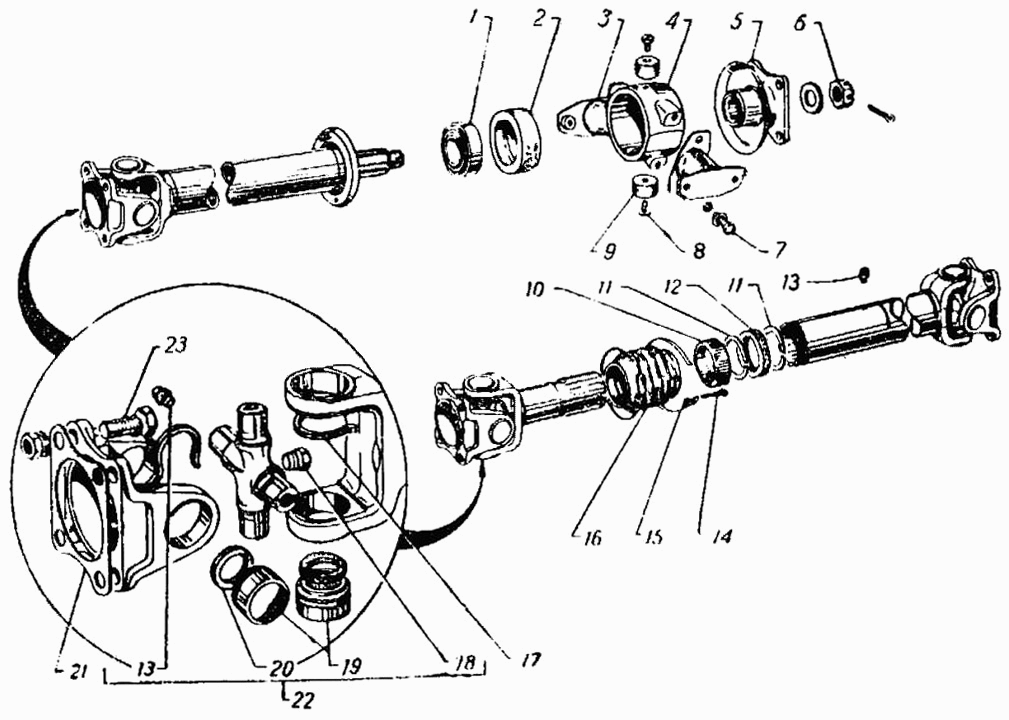 1 2 3 4 5 6
9 8 7
10 11 12 11 13
23
16 15 14
21 13 20 19 18 17
22