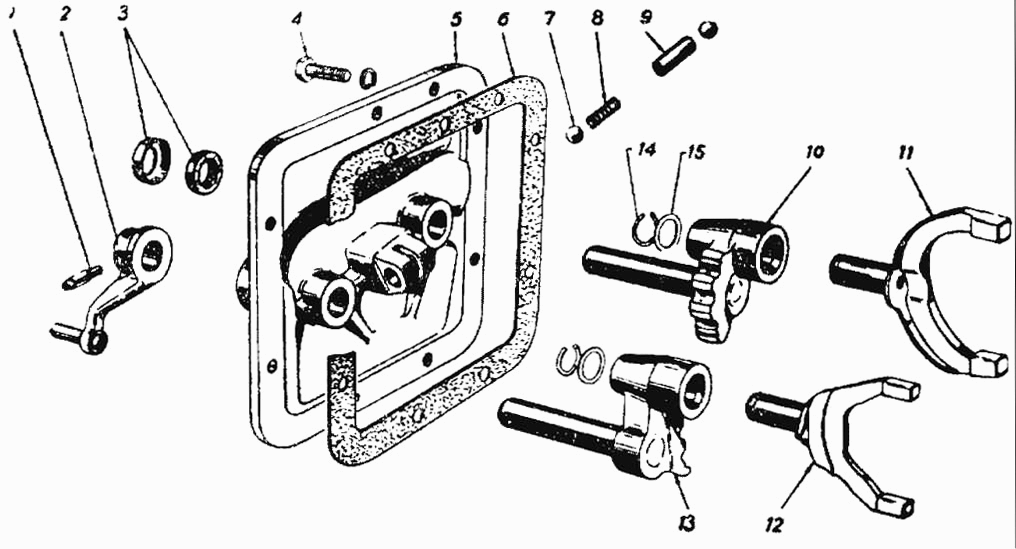 1 2 3 4 5 6 7 8 9 14 15 10 11 13 12