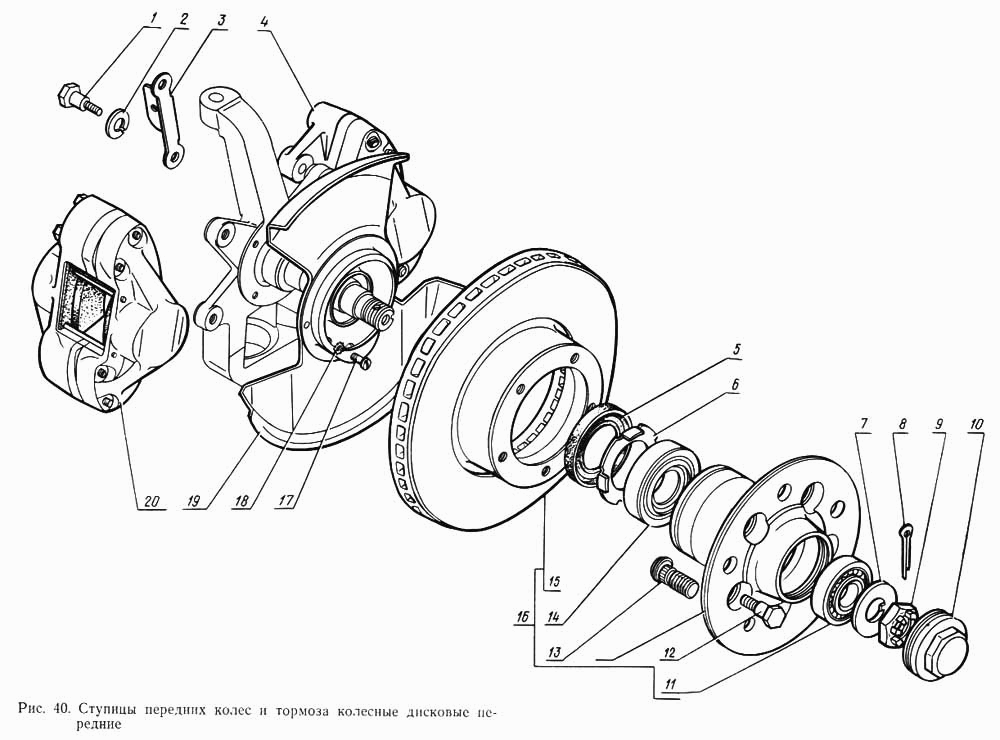 1 2 3 4

5
6

7 8 9 10

20 19 18 17

15
16 14
13
12
11

Рис. 40. Ступицы передних колес и тормоза колесные дисковые передние