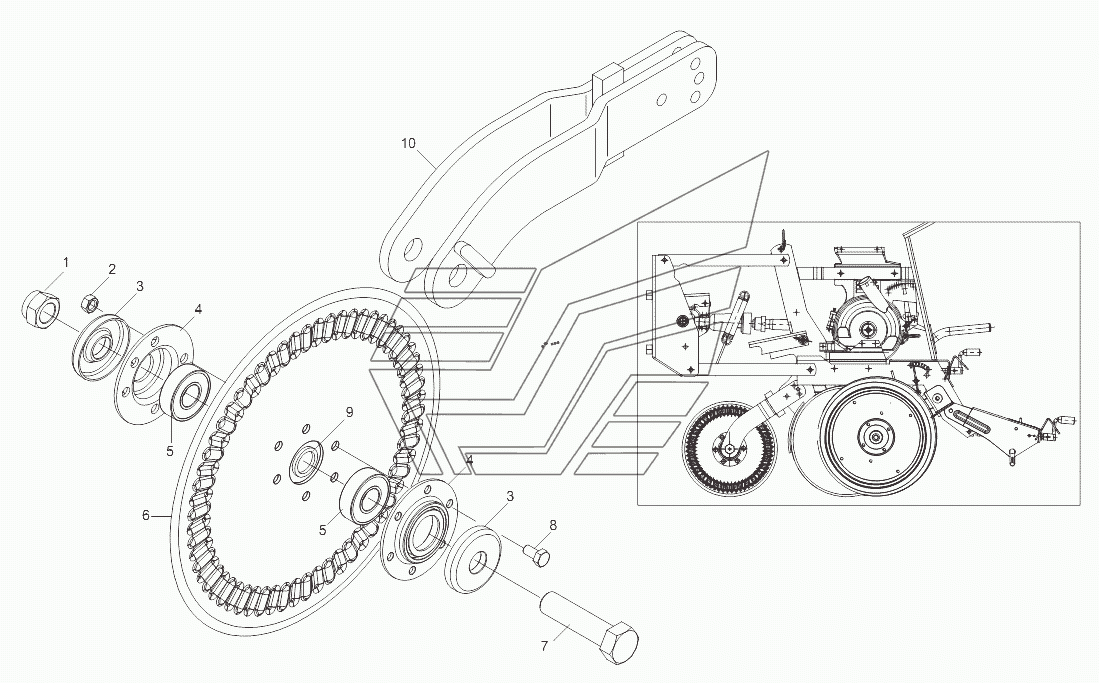 10
1
2
3
4
5
9
6
5
4
3
8
7