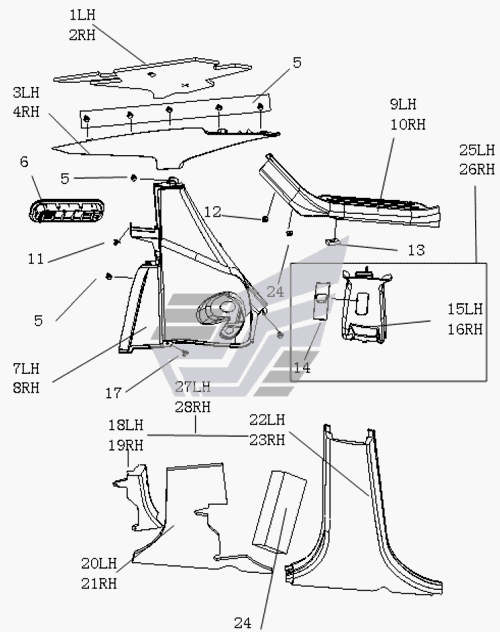 1LH
2RH
5
3LH
4RH
9LH
10RH
25LH
26RH
6
5
12
11
13
24
5
15LH
16RH
14
7LH
8RH
17
27LH
28RH
18LH
19RH
22LH
23RH
20LH
21RH
24