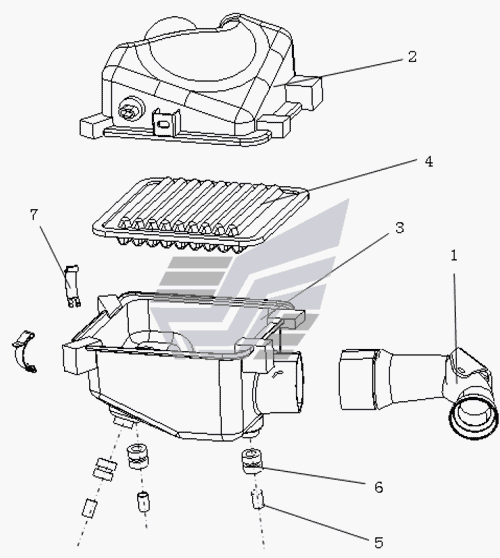 2
4
7
3
1
6
5