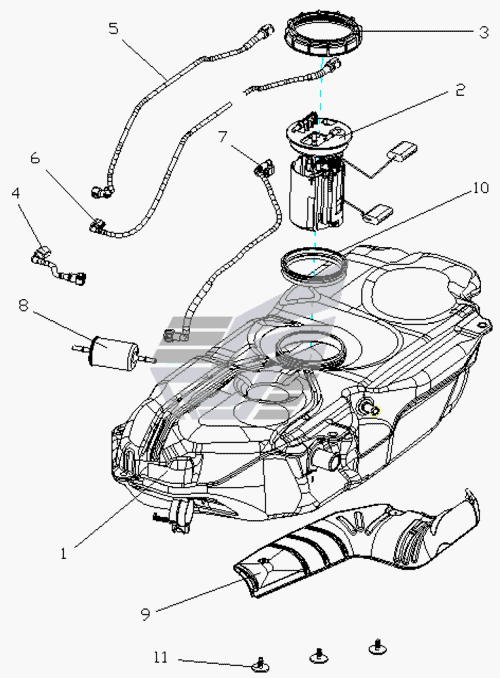 5
3
2
7
6
4
10
8
1
9
11