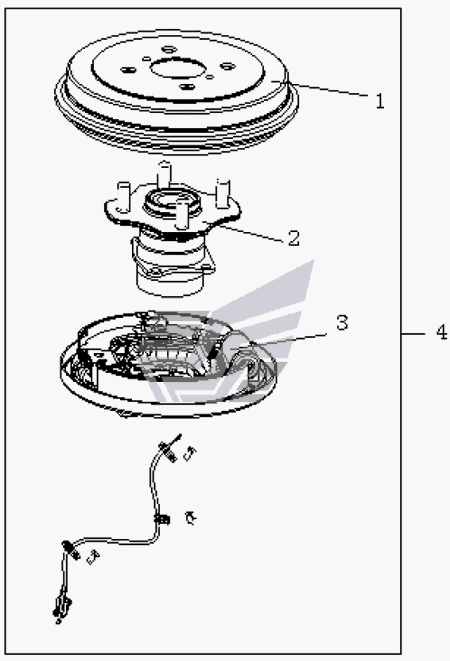 1
2
3
4