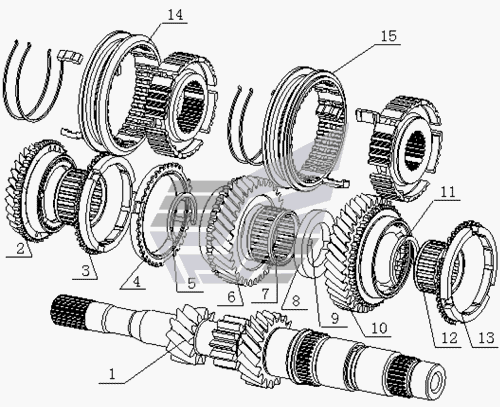 14
15
11
2
3
4
5
6
7
8
9
10
12
13
1