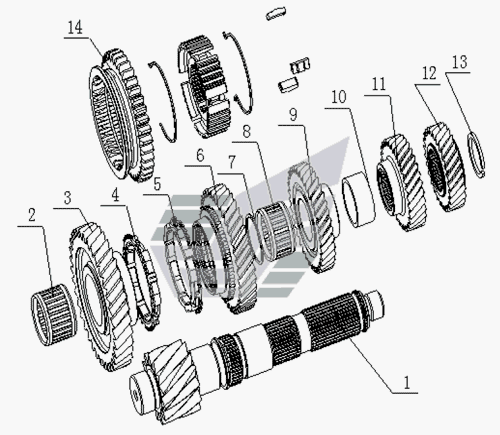 14
13
12
11
10
9
8
7
6
5
4
3
2
1