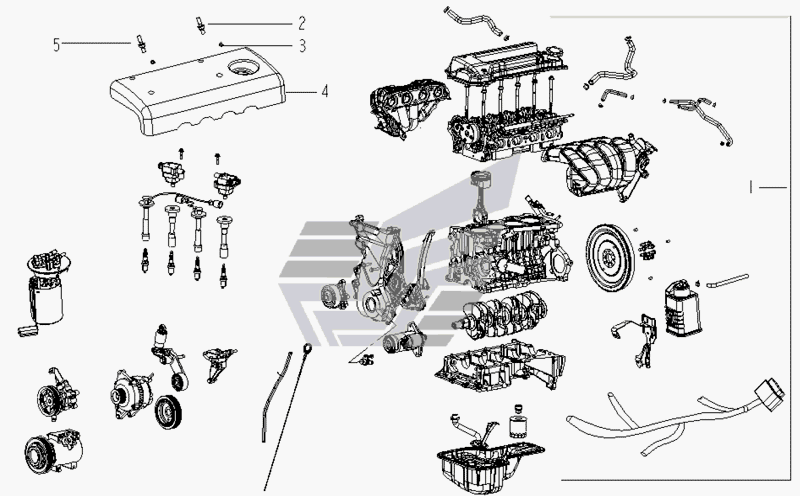 5
2
3
4
1