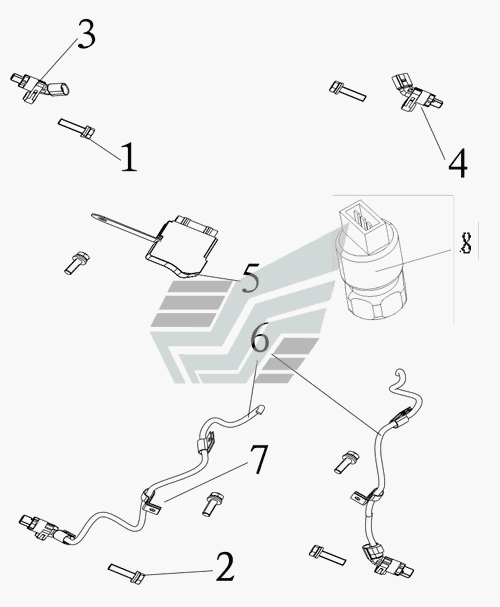 3
1
4
8
5
6
7
2