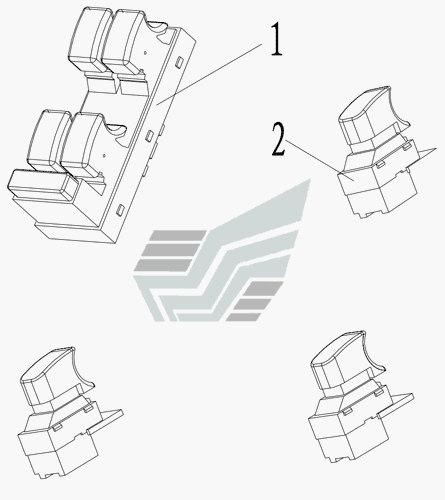 1

2