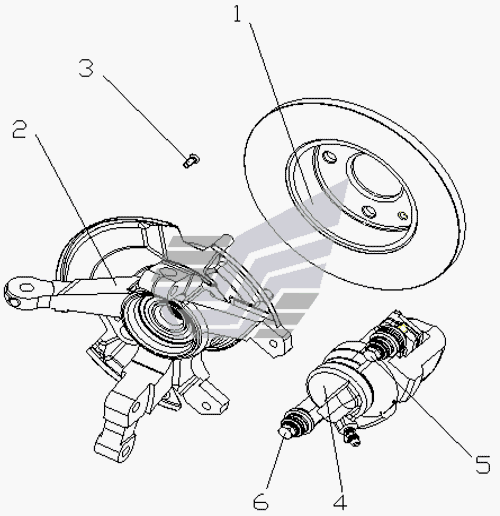 1
3
2
5
6
4