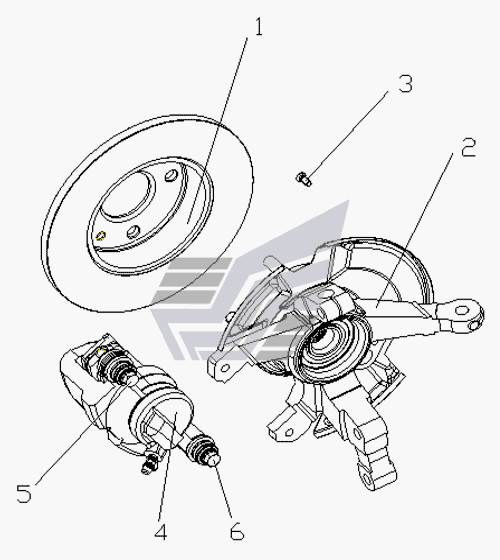 1
3
2
5
4
6