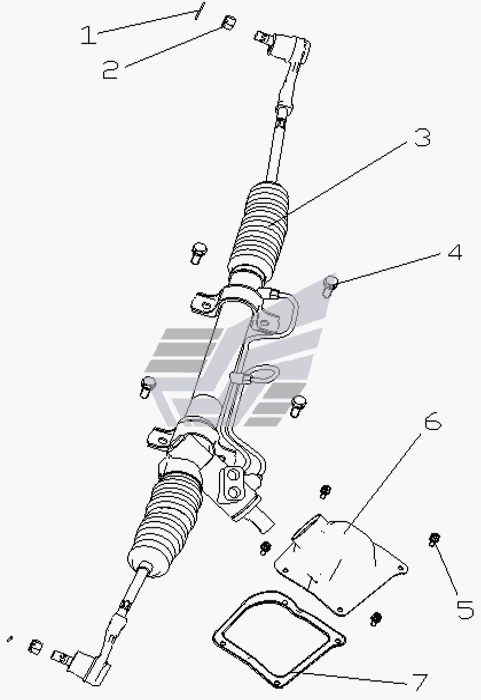 1
2
3
4
6
5
7