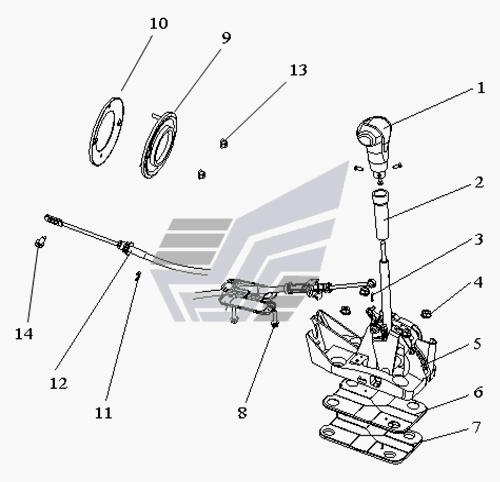 10
9
13
1
2
3
4
5
6
7
14
12
11
8