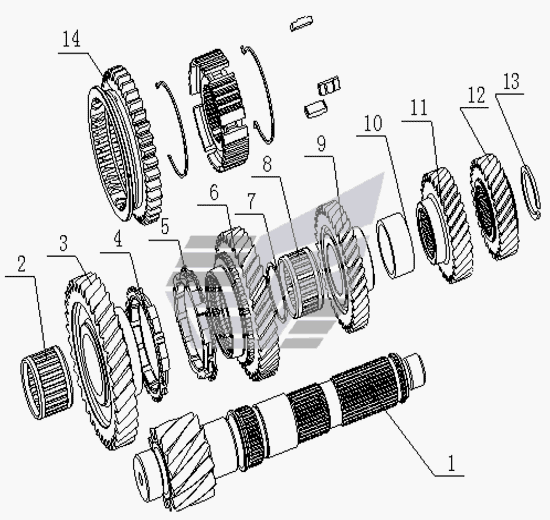 14
13
12
11
10
9
8
7
6
5
4
3
2
1