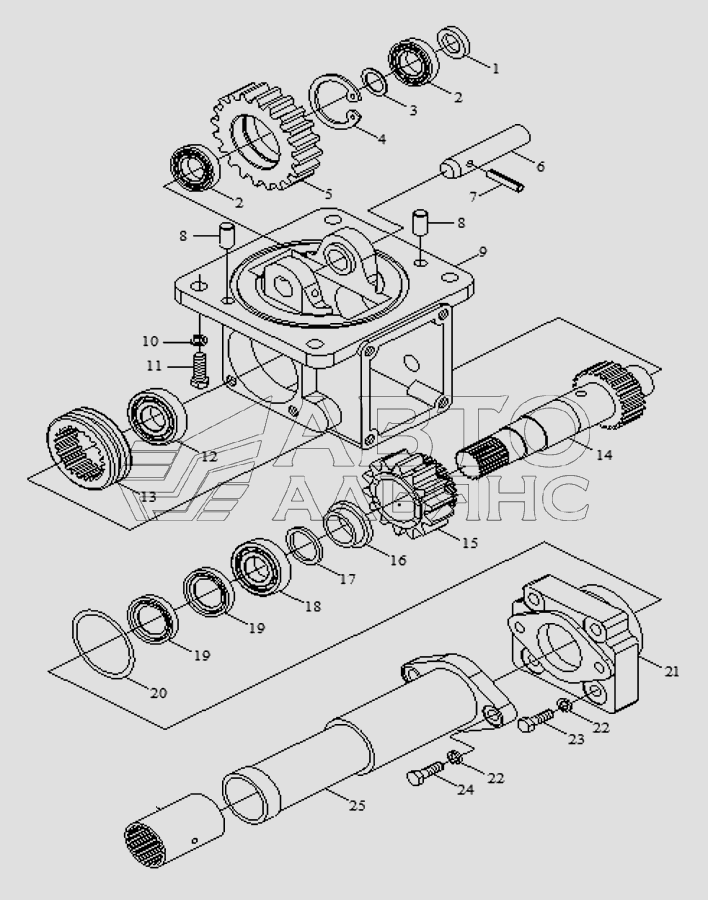 1
2
3
4
5
2
6
7
8
8
9
10
11
12
13
14
15
16
17
18
19
19
20
21
22
23
22
24
25
АВТО АЛЬЯНС