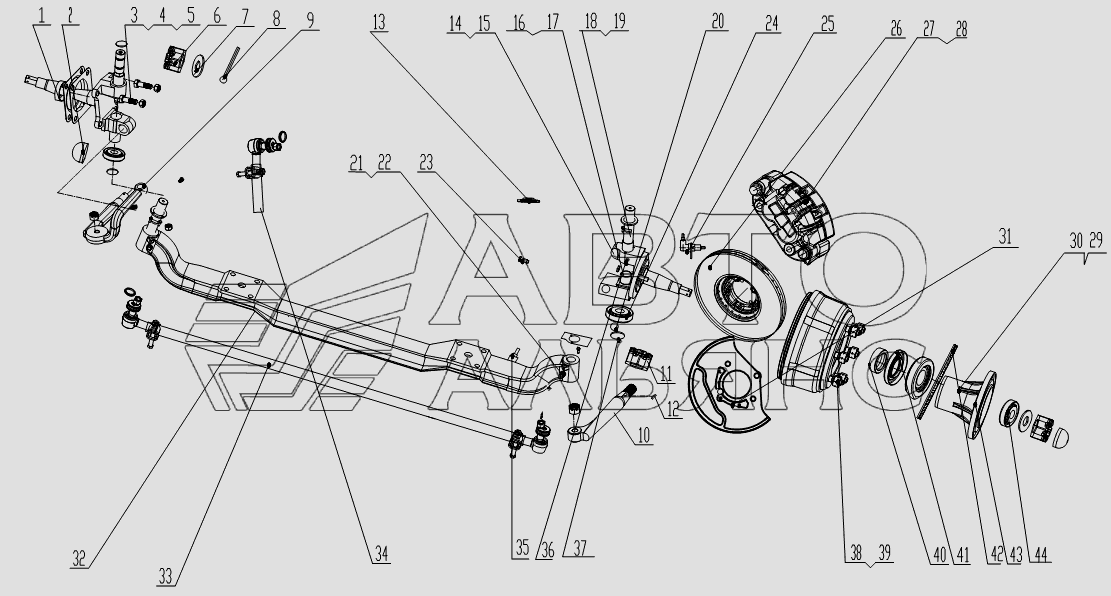 1 2 3 4 5 6 7 8 9 13 14 15 16 17 18 19 20 24 25 26 27 28

21 22 23

31 30 29

11

12

10

32 33 34 35 36 37 38 39 40 41 42 43 44

АВТО АЛЬЯНС